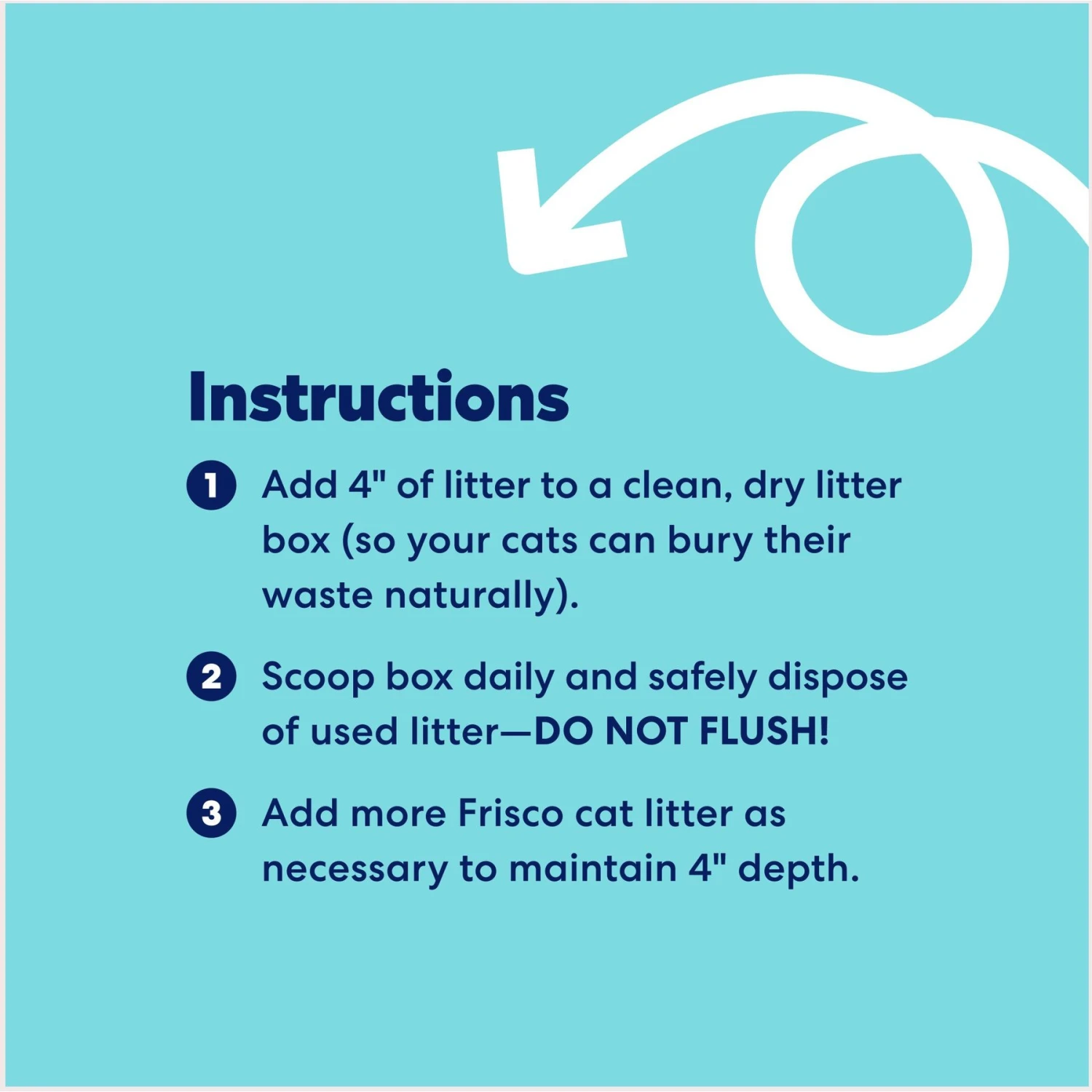 Instructions

1 Add 4" of litter to a clean, dry litter box (so your cats can bury their waste naturally).

2 Scoop box daily and safely dispose of used litter—DO NOT FLUSH!

3 Add more Frisco cat litter as necessary to maintain 4" depth.